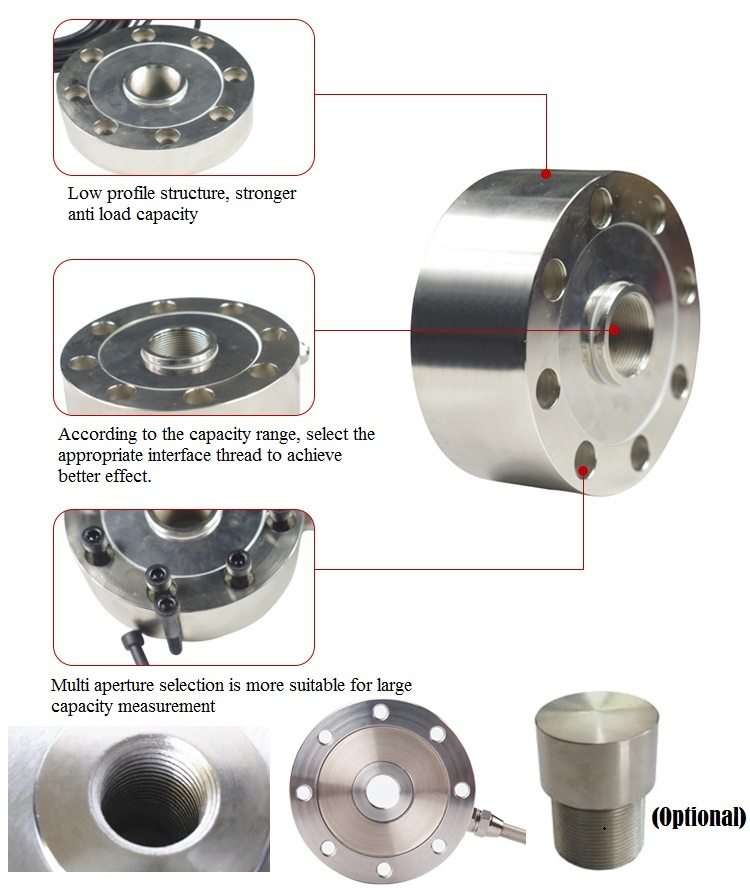 Low profile structure, stronger anti load capacity

According to the capacity range, select the appropriate interface thread to achieve better effect.

Multi aperture selection is more suitable for large capacity measurement

(Optional)